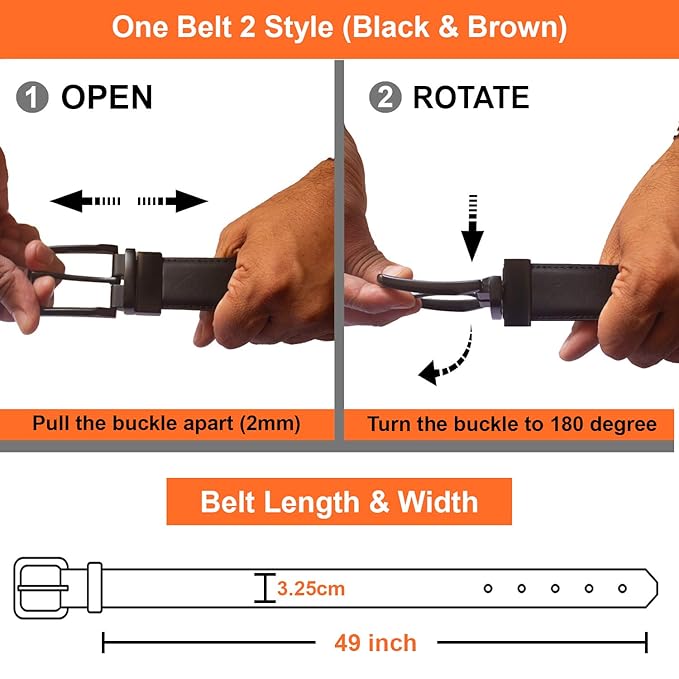 One Belt 2 Style (Black & Brown)

1 OPEN

Pull the buckle apart (2mm)

2 ROTATE

Turn the buckle to 180 degree

Belt Length & Width

3.25cm

49 inch